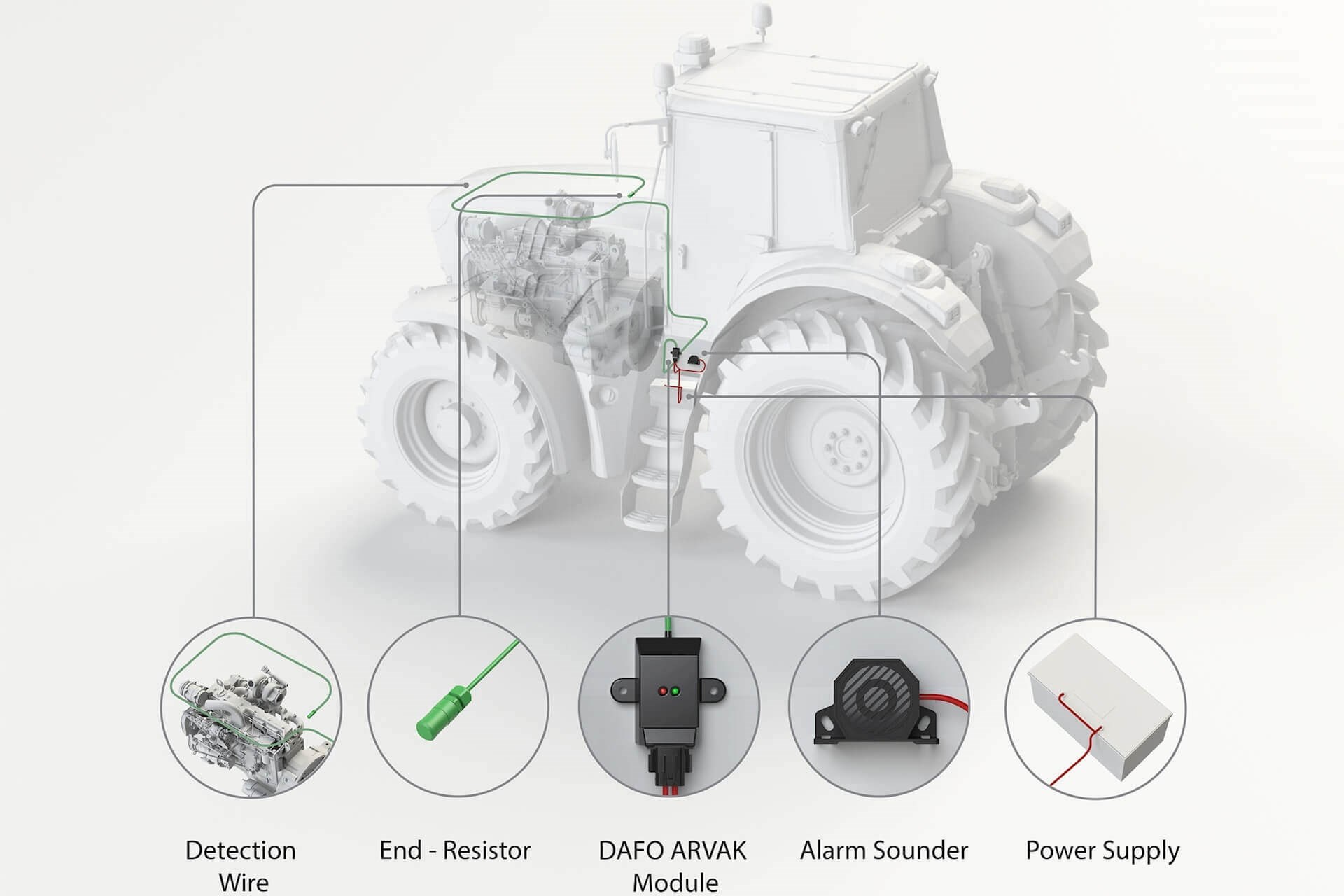 Detection Wire

End - Resistor

DAFO ARVAK Module

Alarm Sounder

Power Supply